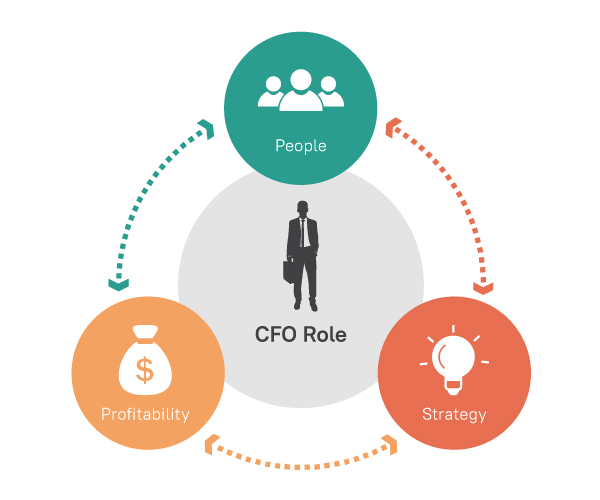 People

CFO Role

$

Profitability

Strategy