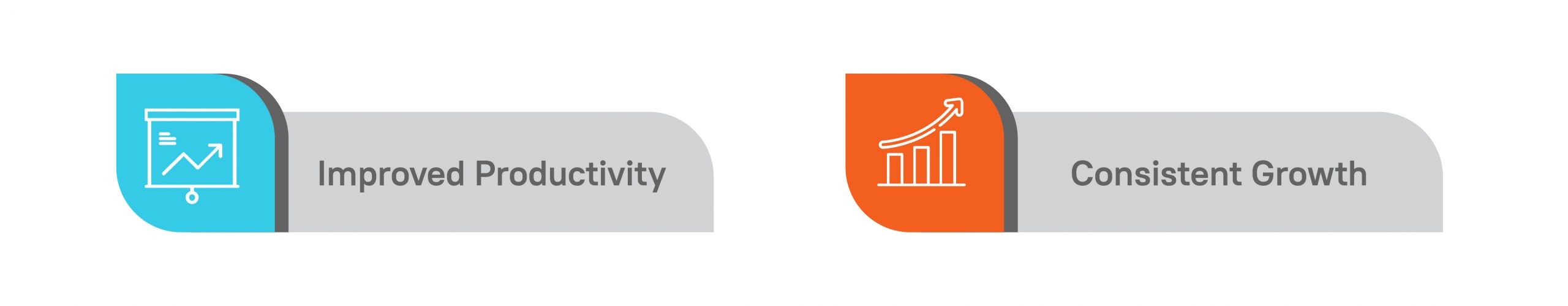 Improved Productivity

Consistent Growth