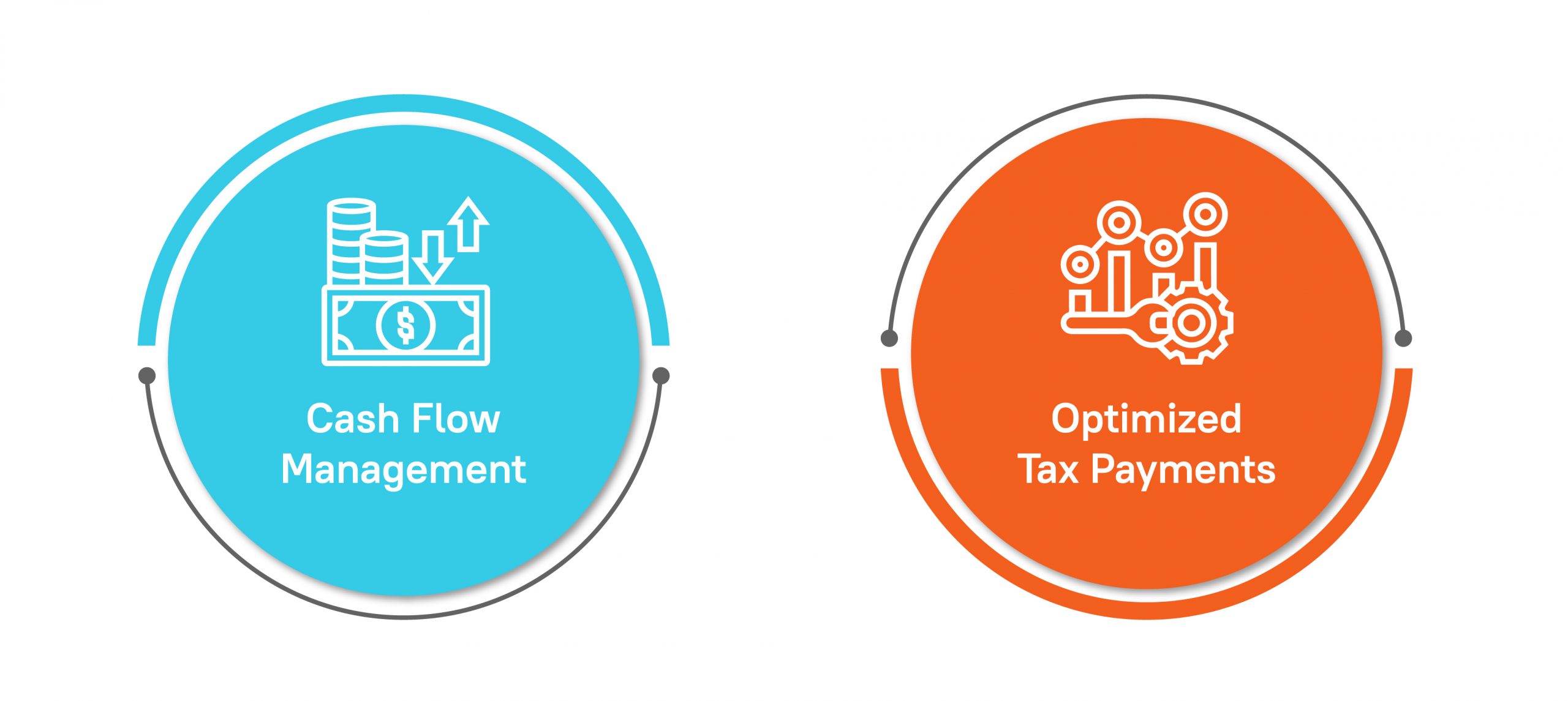 $

Cash Flow Management

Optimized Tax Payments