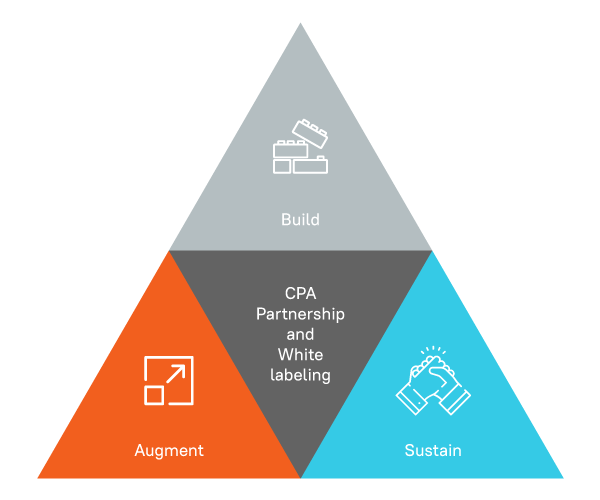 Build

CPA Partnership and White labeling

Augment

Sustain