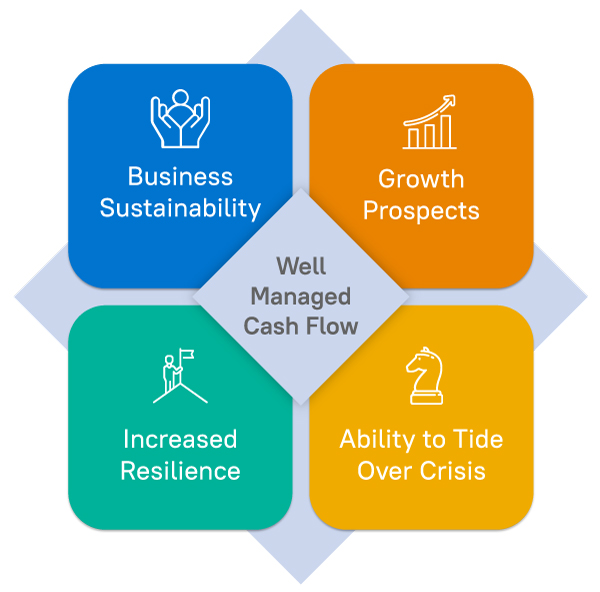 Business Sustainability

Growth Prospects

Well Managed Cash Flow

Increased Resilience

Ability to Tide Over Crisis