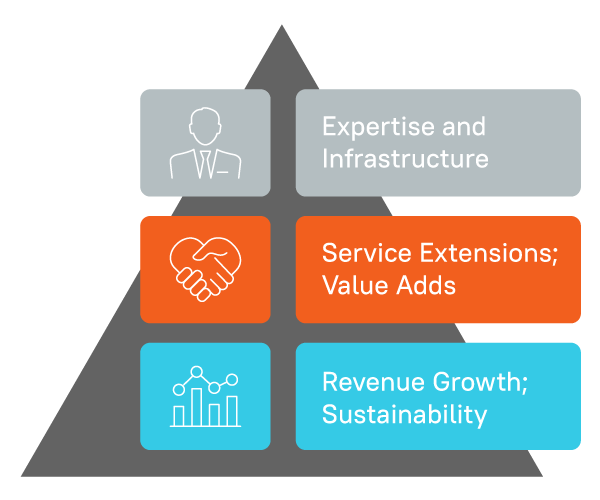 Expertise and Infrastructure

Service Extensions; Value Adds

Revenue Growth; Sustainability