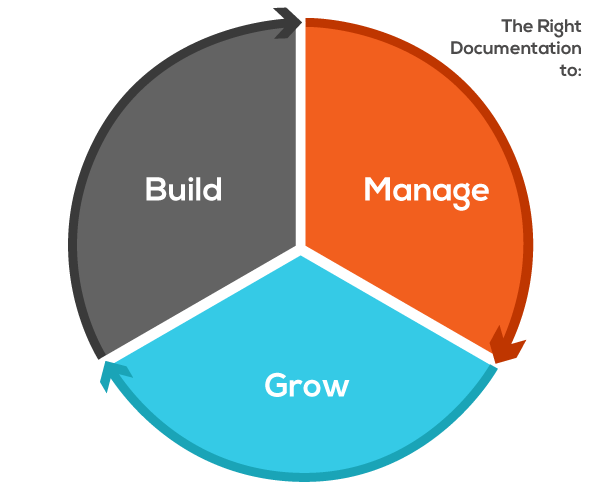 The Right Documentation to:

Build

Manage

Grow