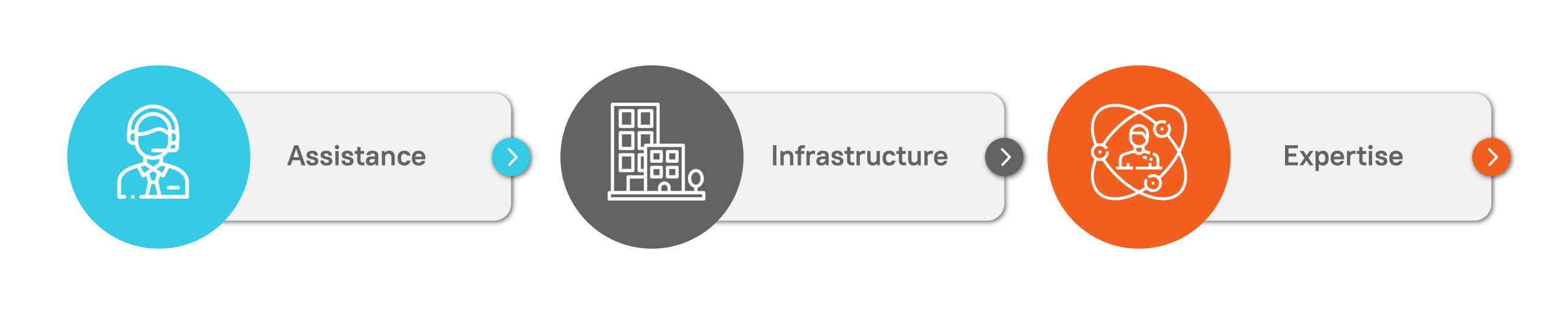 Assistance

Infrastructure

Expertise