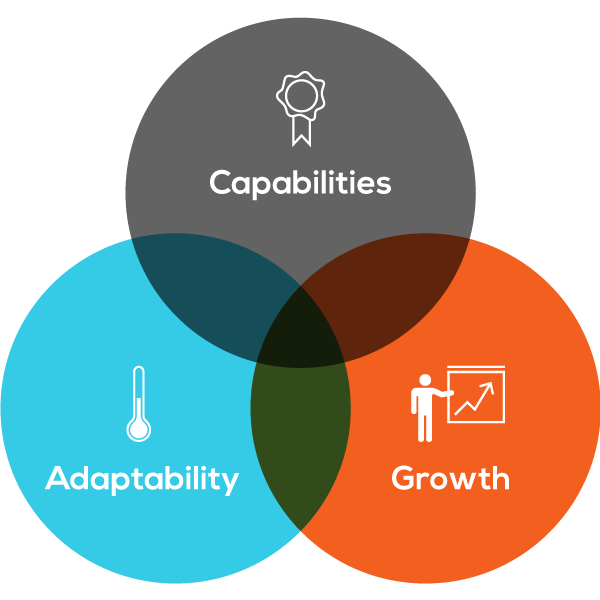 Capabilities

Adaptability

Growth