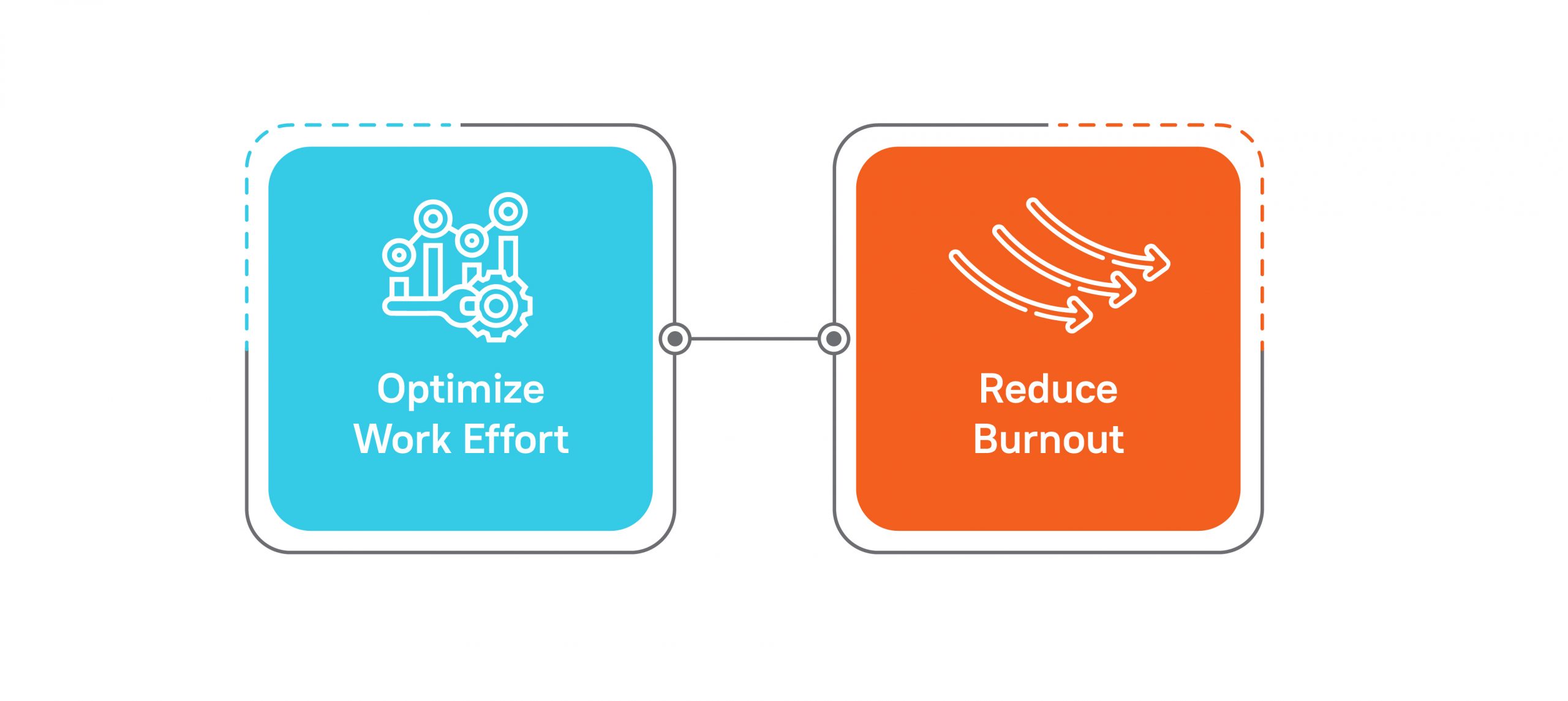 Optimize Work Effort

Reduce Burnout