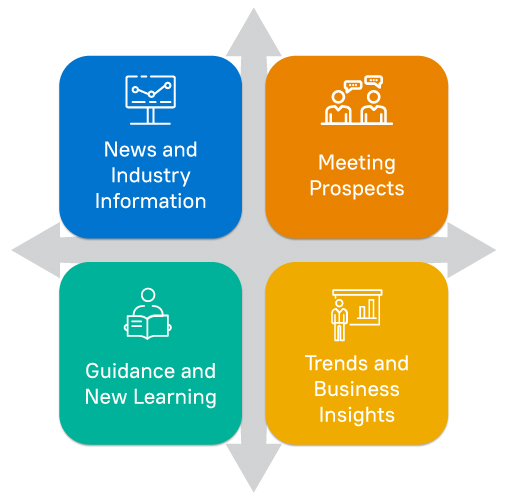 News and Industry Information

Meeting Prospects

Guidance and New Learning

Trends and Business Insights