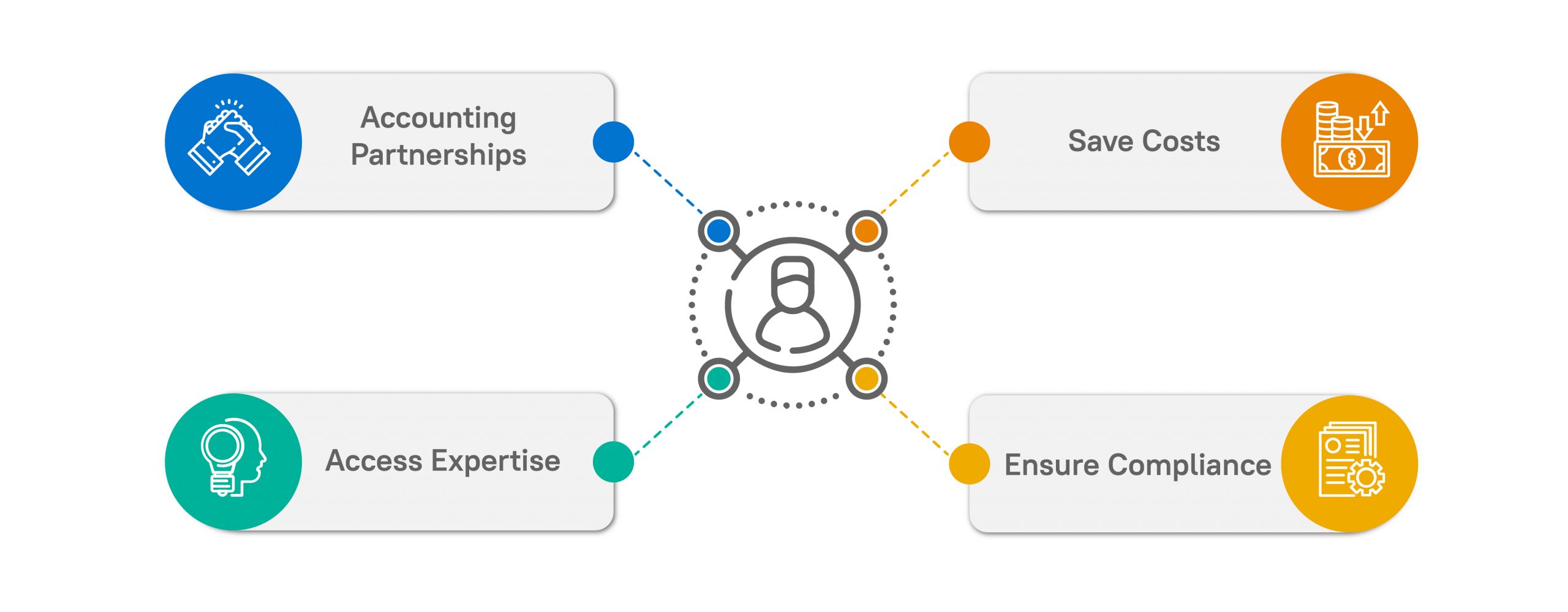 Accounting Partnerships

Save Costs

Access Expertise

Ensure Compliance